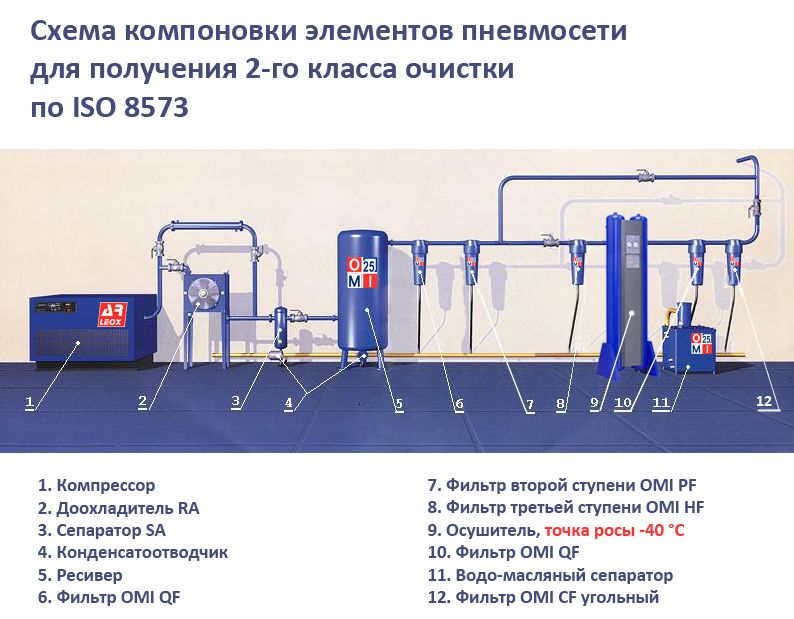 Схема компоновки элементов пневмосети для получения 2-го класса очистки по ISO 8573

AR LEOX

O 25 M I

O 25 M I

1 2 3 4 5 6 7 8 9 10 11 12

1. Компрессор
2. Доохладитель RA
3. Сепаратор SA
4. Конденсатоотводчик
5. Ресивер
6. Фильтр OMI QF

7. Фильтр второй ступени OMI PF
8. Фильтр третьей ступени OMI HF
9. Осушитель, точка росы -40 °C
10. Фильтр OMI QF
11. Водо-масляный сепаратор
12. Фильтр OMI CF угольный